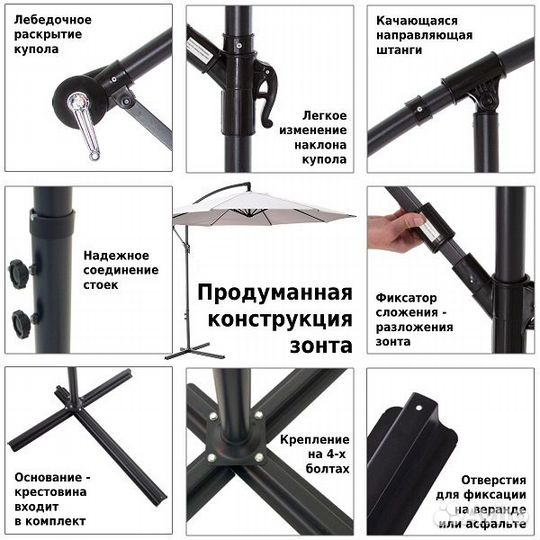 Лебедочное раскрытие купола

Легкое изменение наклона купола

Качающаяся направляющая штанги

Надежное соединение стоек

Продуманная конструкция зонта

Фиксатор сложения - разложения зонта

Основание - крестовина входит в комплект

Крепление на 4-х болтах

Отверстия для фиксации на веранде или асфальте