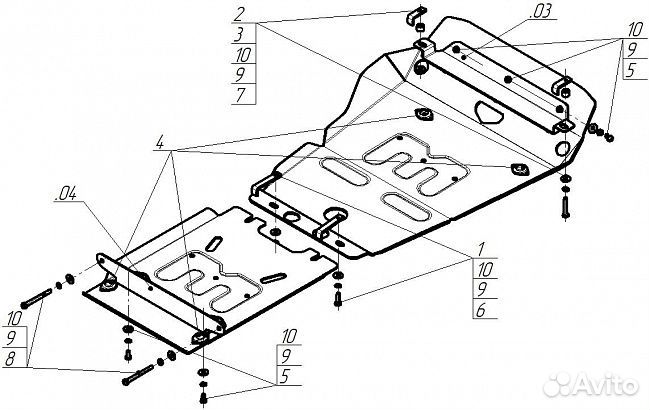 2
3
10
9
7

.03

10
9
5

4

.04

1
10
9
6

10
9
8

10
9
5

Avito