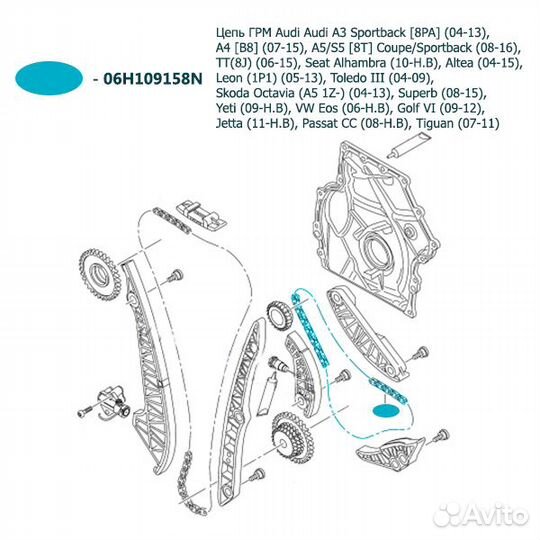 - 06H109158N

Цепь ГРМ Audi Audi A3 Sportback [8PA] (04-13), A4 [B8] (07-15), A5/S5 [8T] Coupe/Sportback (08-16), TT(8J) (06-15), Seat Alhambra (10-H.B), Altea (04-15), Leon (1P1) (05-13), Toledo III (04-09), Skoda Octavia (A5 1Z-) (04-13), Superb (08-15), Yeti (09-H.B), VW Eos (06-H.B), Golf VI (09-12), Jetta (11-H.B), Passat CC (08-H.B), Tiguan (07-11)

Avito