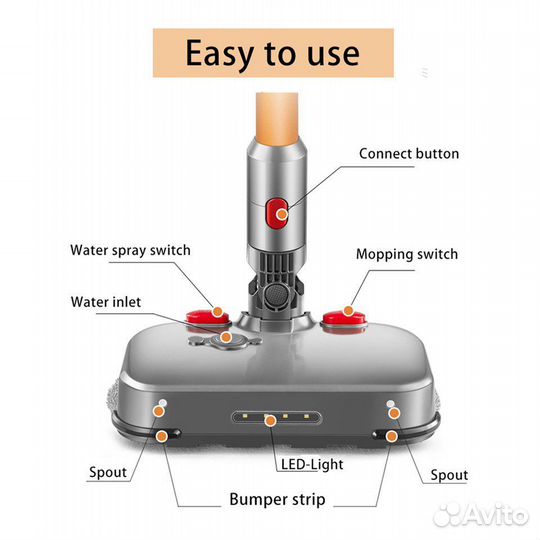 Easy to use

Connect button

Water spray switch

Mopping switch

Water inlet

Spout

LED-Light

Spout

Bumper strip

Avito