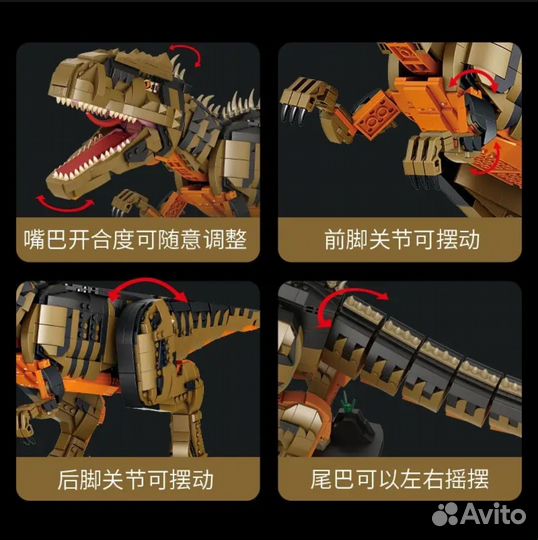 嘴巴开合度可随意调整

前脚关节可摆动

后脚关节可摆动

尾巴可以左右摇摆

Avito