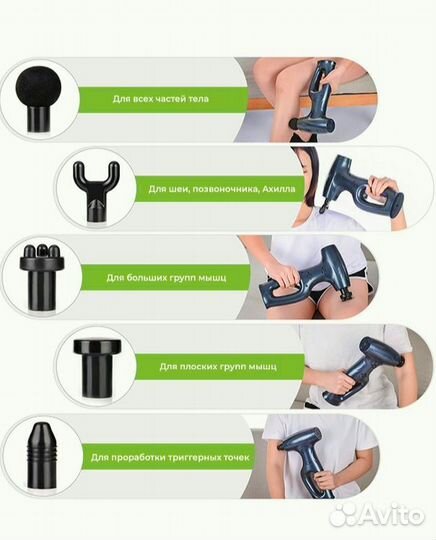 Для всех частей тела

Для шеи, позвоночника, Ахилла

Для больших групп мышц

Для плоских групп мышц

Для проработки триггерных точек

Avito