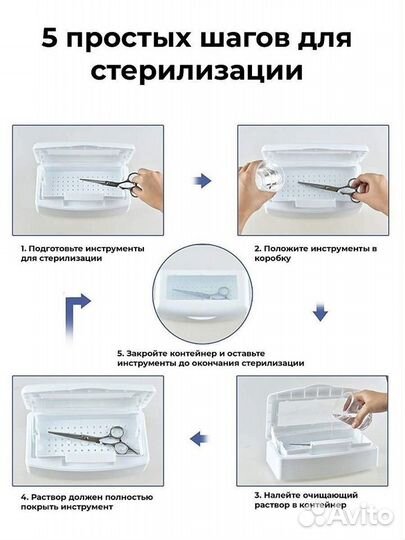 5 простых шагов для стерилизации

1. Подготовьте инструменты для стерилизации

2. Положите инструменты в коробку

5. Закройте контейнер и оставьте инструменты до окончания стерилизации

4. Раствор должен полностью покрыть инструмент

3. Налейте очищающий раствор в контейнер

Avito