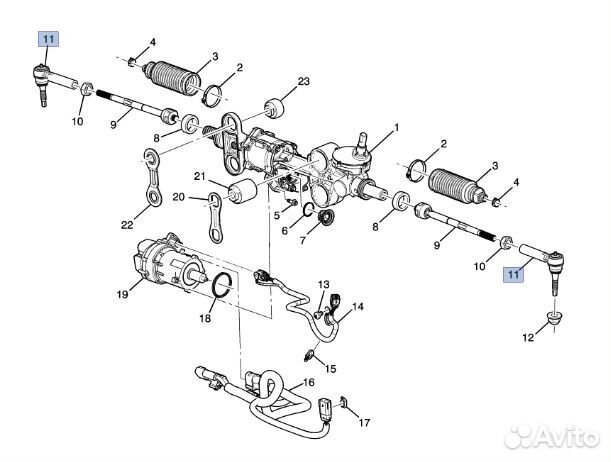 11
4
3
2
23
10
9
8
1
2
3
4
21
20
22
5
6
7
8
9
10
11
12
19
18
13
14
15
16
17
Avito