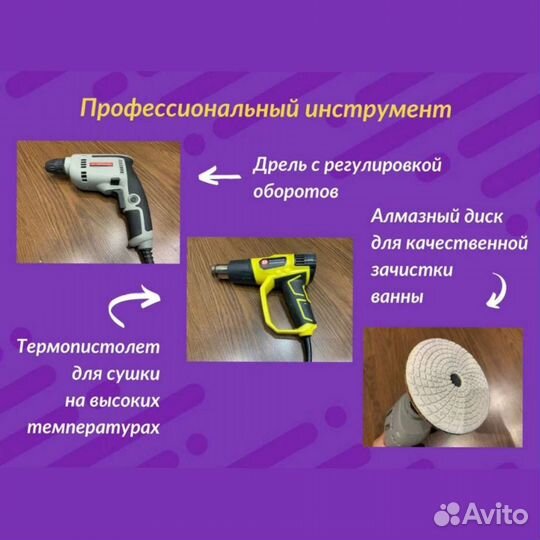 Профессиональный инструмент

Дрель с регулировкой оборотов

Алмазный диск для качественной зачистки ванны

Термопистолет для сушки на высоких температурах

Avito