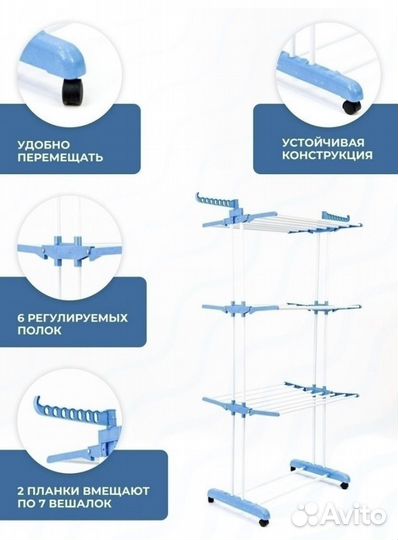 УДОБНО ПЕРЕМЕЩАТЬ

УСТОЙЧИВАЯ КОНСТРУКЦИЯ

6 РЕГУЛИРУЕМЫХ ПОЛОК

2 ПЛАНКИ ВМЕЩАЮТ ПО 7 ВЕШАЛОК

Avito