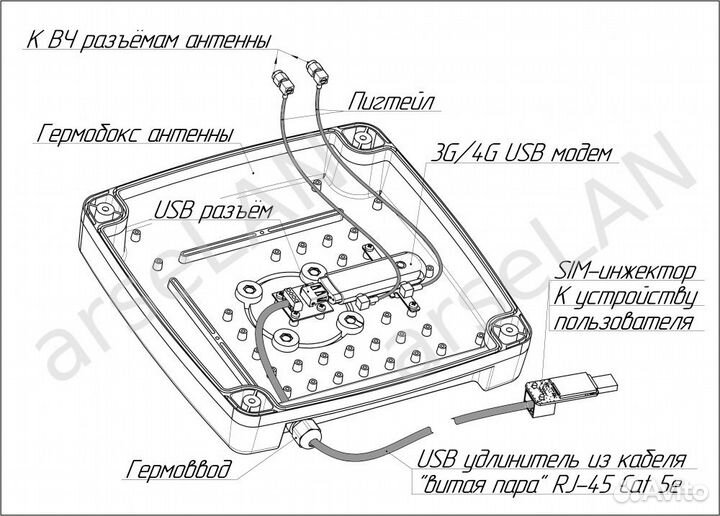 К ВЧ разъёмам антенны

Пигтейл

Гермобокс антенны

3G/4G USB модем

USB разъём

SIM-инжектор
К устройству
пользователя

Гермоввод

USB удлинитель из кабеля
"витая пара" RJ-45 Cat 5e

arseLAN

arseLAN

Avito