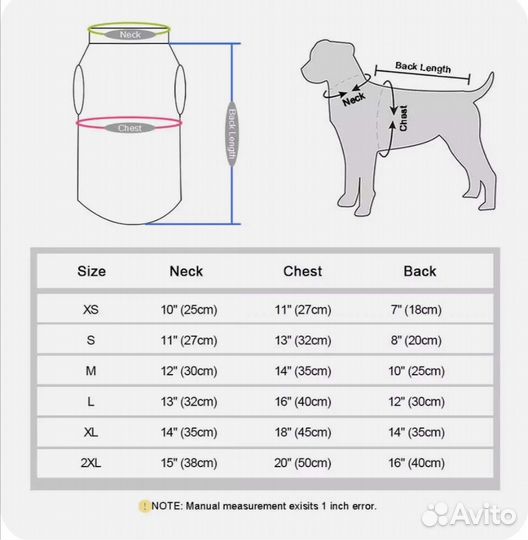 Neck

Chest

Back Length

Back Length

Neck

Chest

| Size | Neck | Chest | Back |
|---|---|---|---|
| XS | 10" (25cm) | 11" (27cm) | 7" (18cm) |
| S | 11" (27cm) | 13" (32cm) | 8" (20cm) |
| M | 12" (30cm) | 14" (35cm) | 10" (25cm) |
| L | 13" (32cm) | 16" (40cm) | 12" (30cm) |
| XL | 14" (35cm) | 18" (45cm) | 14" (35cm) |
| 2XL | 15" (38cm) | 20" (50cm) | 16" (40cm) |

! NOTE: Manual measurement exisits 1 inch error.

Avito