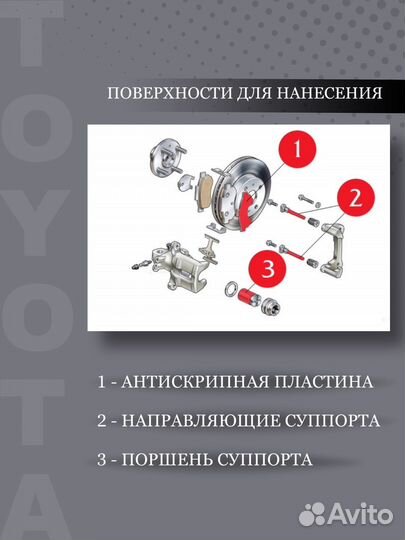 TOYOTA

ПОВЕРХНОСТИ ДЛЯ НАНЕСЕНИЯ

1

2

3

1 - АНТИСКРИПНАЯ ПЛАСТИНА

2 - НАПРАВЛЯЮЩИЕ СУППОРТА

3 - ПОРШЕНЬ СУППОРТА

Avito