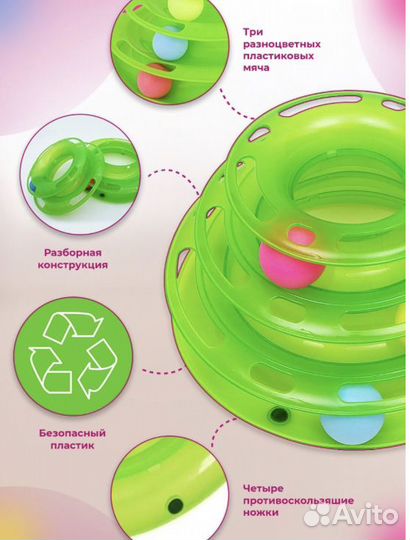 Три разноцветных пластиковых мяча

Разборная конструкция

Безопасный пластик

Четыре противоскользящие ножки

Avito