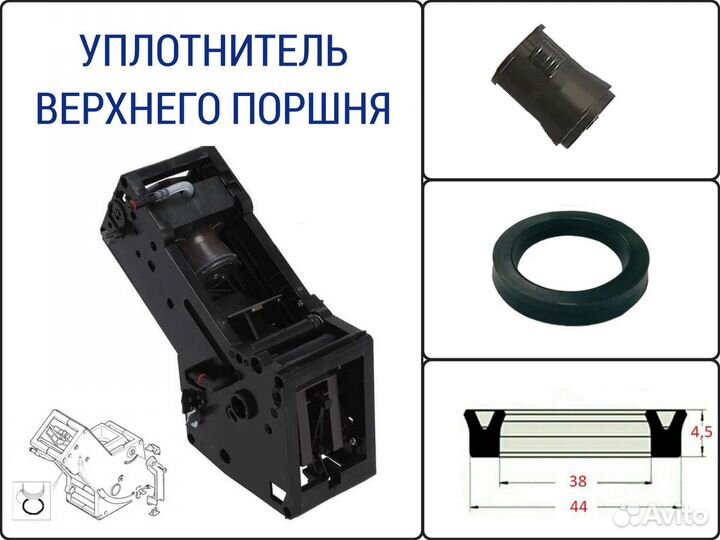 УПЛОТНИТЕЛЬ ВЕРХНЕГО ПОРШНЯ

4,5

38

44

Avito