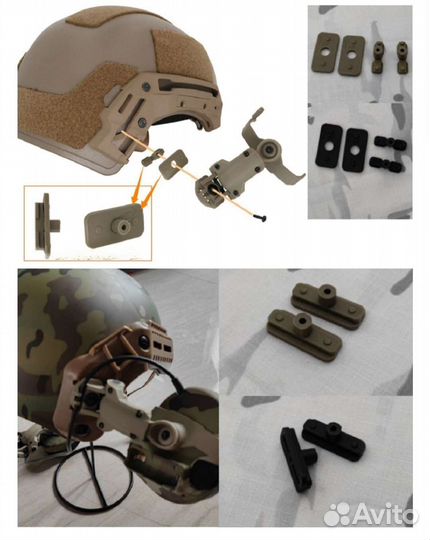 Avito