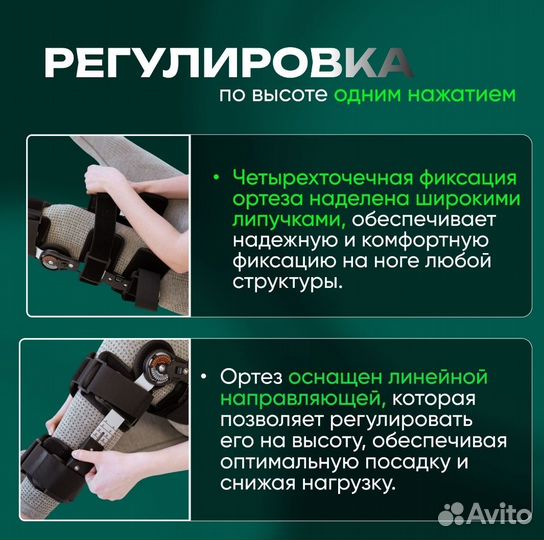 РЕГУЛИРОВКА
по высоте одним нажатием

• Четырехточечная фиксация ортеза наделена широкими липучками, обеспечивает надежную и комфортную фиксацию на ноге любой структуры.

• Ортез оснащен линейной направляющей, которая позволяет регулировать его на высоту, обеспечивая оптимальную посадку и снижая нагрузку.

Avito