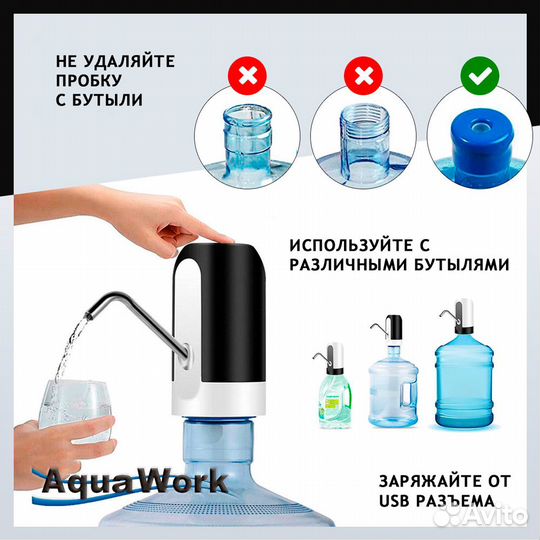 НЕ УДАЛЯЙТЕ ПРОБКУ С БУТЫЛИ

ИСПОЛЬЗУЙТЕ С РАЗЛИЧНЫМИ БУТЫЛЯМИ

AquaWork

ЗАРЯЖАЙТЕ ОТ USB РАЗЪЕМА

Avito