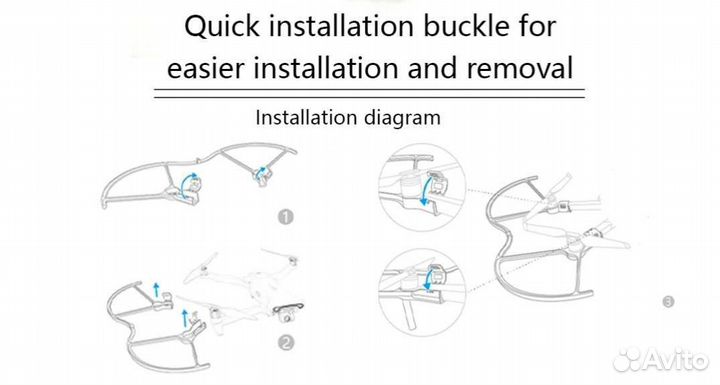 Quick installation buckle for easier installation and removal

Installation diagram

1

2

3

Avito