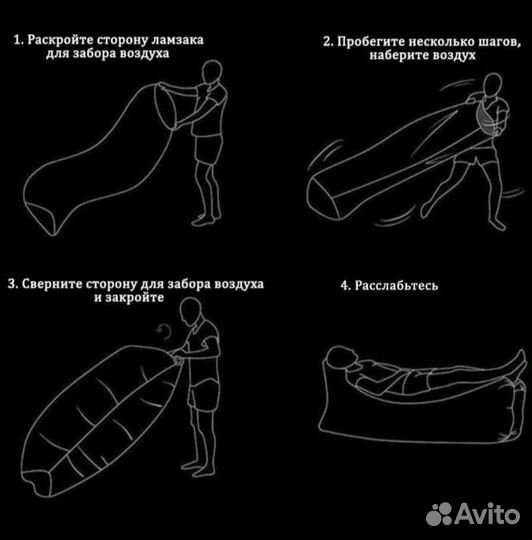 1. Раскройте сторону ламзака для забора воздуха

2. Пробегите несколько шагов, наберите воздух

3. Сверните сторону для забора воздуха и закройте

4. Расслабьтесь

Avito