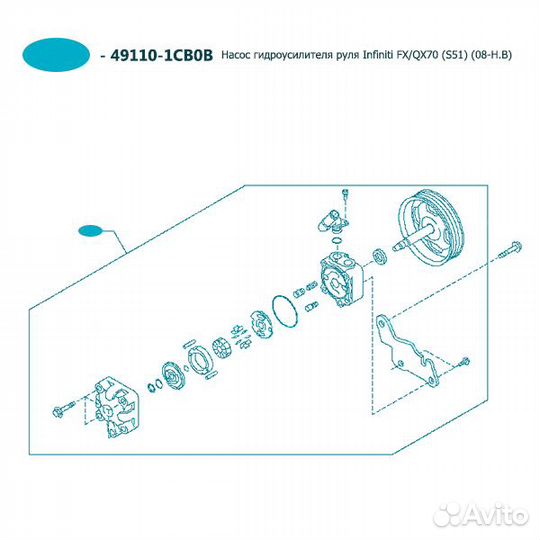 - 49110-1CB0B Насос гидроусилителя руля Infiniti FX/QX70 (S51) (08-Н.В)

Avito