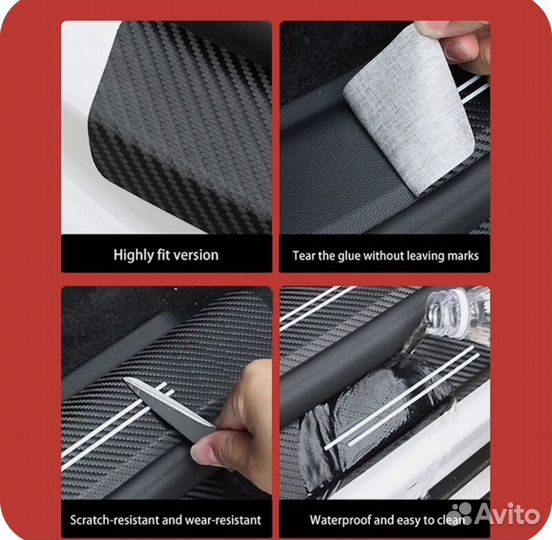 Highly fit version

Tear the glue without leaving marks

Scratch-resistant and wear-resistant

Waterproof and easy to clean

Avito