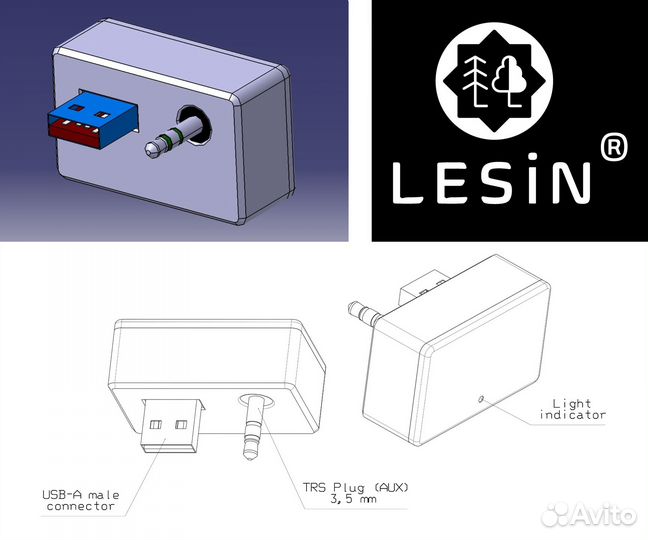 LESiN®

Light indicator

USB-A male connector

TRS Plug (AUX) 3,5 mm

Avito