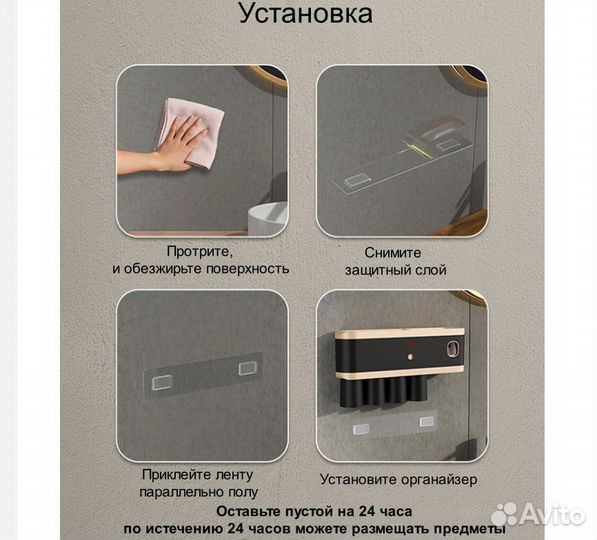 Установка

Протрите,
и обезжирьте поверхность

Снимите
защитный слой

Приклейте ленту
параллельно полу

Установите органайзер

Оставьте пустой на 24 часа
по истечению 24 часов можете размещать предметы

Avito