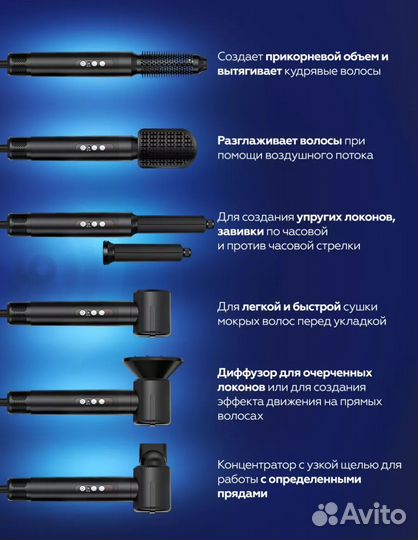 Создает прикорневой объем и вытягивает кудрявые волосы

Разглаживает волосы при помощи воздушного потока

Для создания упругих локонов, завивки по часовой и против часовой стрелки

Для легкой и быстрой сушки мокрых волос перед укладкой

Диффузор для очерченных локонов или для создания эффекта движения на прямых волосах

Концентратор с узкой щелью для работы с определенными прядами

Avito