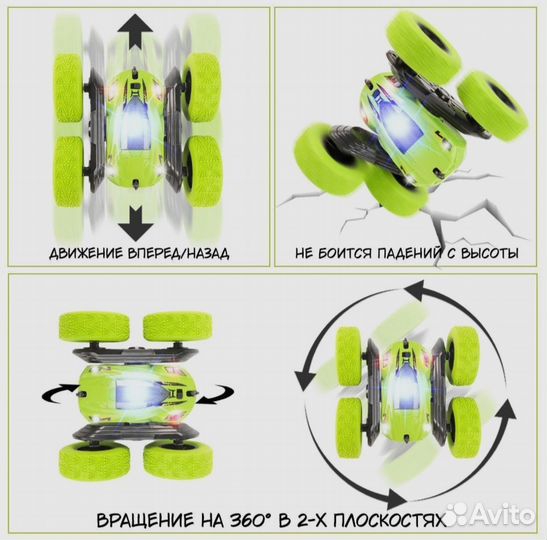 ДВИЖЕНИЕ ВПЕРЕД/НАЗАД

НЕ БОИТСЯ ПАДЕНИЙ С ВЫСОТЫ

ВРАЩЕНИЕ НА 360° В 2-Х ПЛОСКОСТЯХ

Avito