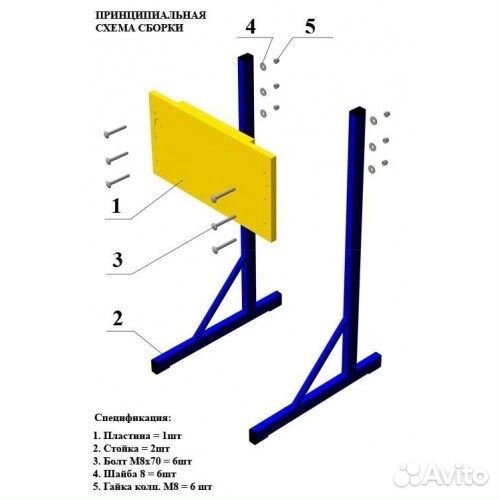 ПРИНЦИПИАЛЬНАЯ СХЕМА СБОРКИ

4

5

1

3

2

Спецификация:

1. Пластина = 1шт
2. Стойка = 2шт
3. Болт М8х70 = 6шт
4. Шайба 8 = 6шт
5. Гайка колп. М8 = 6 шт

Avito