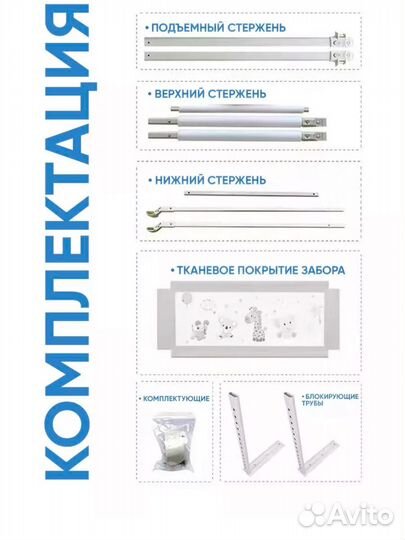 КОМПЛЕКТАЦИЯ

• ПОДЪЕМНЫЙ СТЕРЖЕНЬ

• ВЕРХНИЙ СТЕРЖЕНЬ

• НИЖНИЙ СТЕРЖЕНЬ

• ТКАНЕВОЕ ПОКРЫТИЕ ЗАБОРА

• КОМПЛЕКТУЮЩИЕ

• БЛОКИРУЮЩИЕ ТРУБЫ

Avito