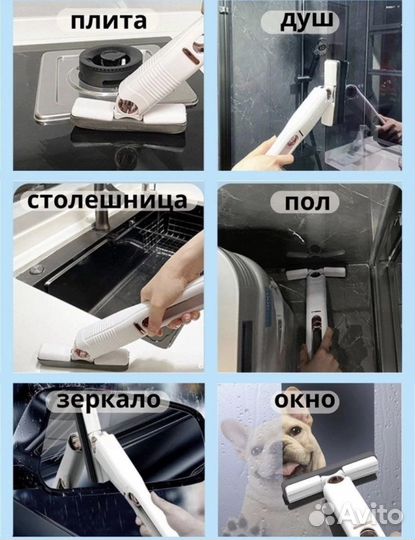 плита

душ

столешница

пол

зеркало

окно

Avito