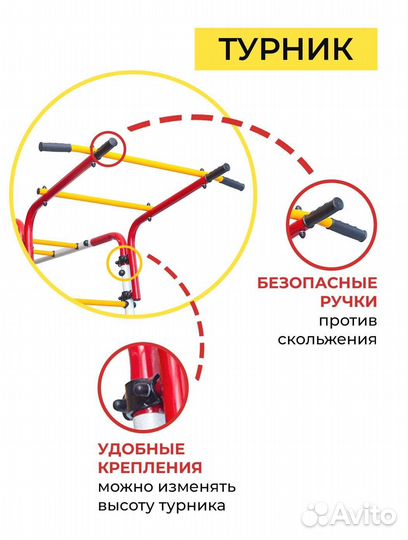 ТУРНИК

БЕЗОПАСНЫЕ РУЧКИ
против скольжения

УДОБНЫЕ КРЕПЛЕНИЯ
можно изменять высоту турника

Avito