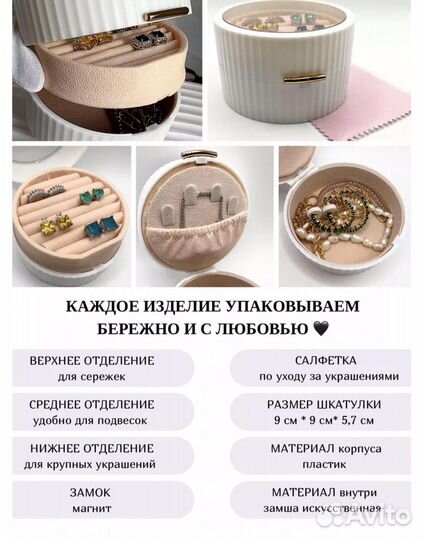 КАЖДОЕ ИЗДЕЛИЕ УПАКОВЫВАЕМ БЕРЕЖНО И С ЛЮБОВЬЮ 🖤

ВЕРХНЕЕ ОТДЕЛЕНИЕ
для сережек

СРЕДНЕЕ ОТДЕЛЕНИЕ
удобно для подвесок

НИЖНЕЕ ОТДЕЛЕНИЕ
для крупных украшений

ЗАМОК
магнит

САЛФЕТКА
по уходу за украшениями

РАЗМЕР ШКАТУЛКИ
9 см * 9 см* 5,7 см

МАТЕРИАЛ корпуса
пластик

МАТЕРИАЛ внутри
замша искусственная

Avito