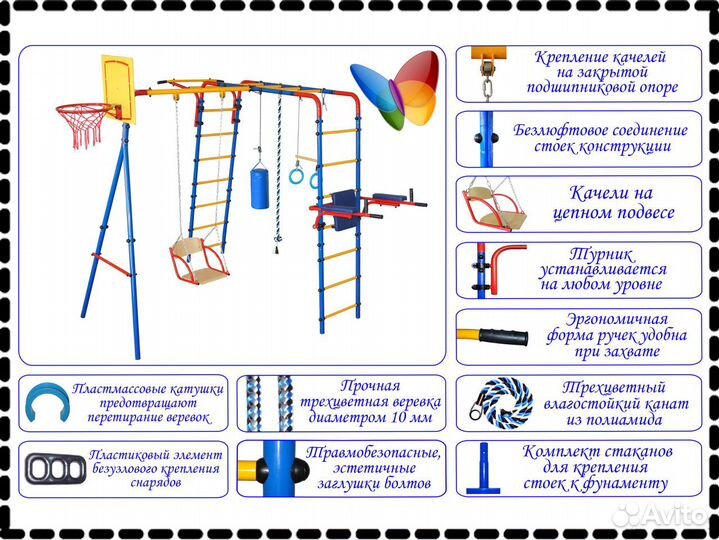 Крепление качелей на закрытой подшипниковой опоре

Безлюфтовое соединение стоек конструкции

Качели на цепном подвесе

Турник устанавливается на любом уровне

Эргономичная форма ручек удобна при захвате

Пластмассовые катушки предотвращают перетирание веревок

Прочная трехцветная веревка диаметром 10 мм

Трехцветный влагостойкий канат из полиамида

Пластиковый элемент безузлового крепления снарядов

Травмобезопасные, эстетичные заглушки болтов

Комплект стаканов для крепления стоек к фунаменту

Avito