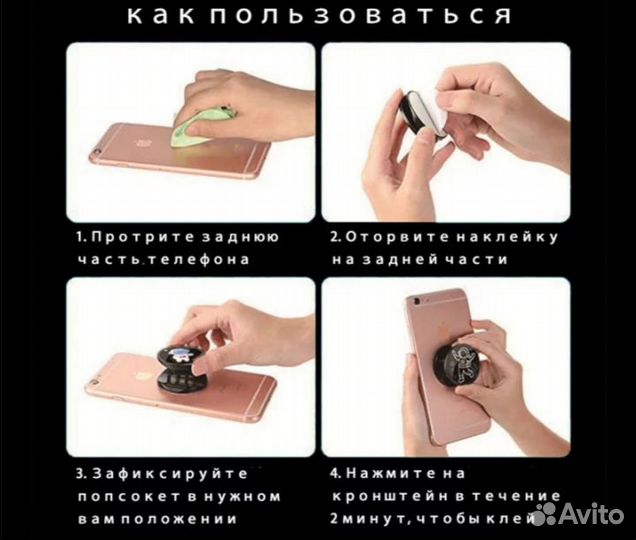 как пользоваться

1. Протрите заднюю часть.телефона

2. Оторвите наклейку на задней части

3. Зафиксируйте попсокет в нужном вам положении

4. Нажмите на кронштейн в течение 2 минут, чтобы клей

Avito