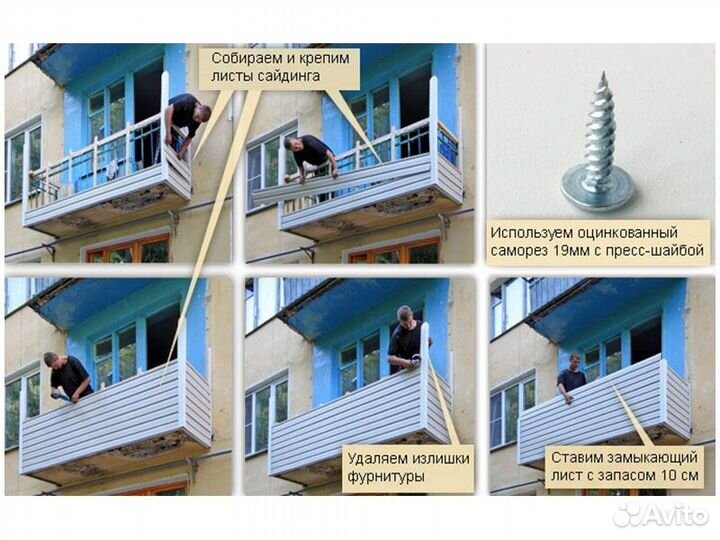 Собираем и крепим листы сайдинга

Используем оцинкованный саморез 19мм с пресс-шайбой

Удаляем излишки фурнитуры

Ставим замыкающий лист с запасом 10 см

Avito