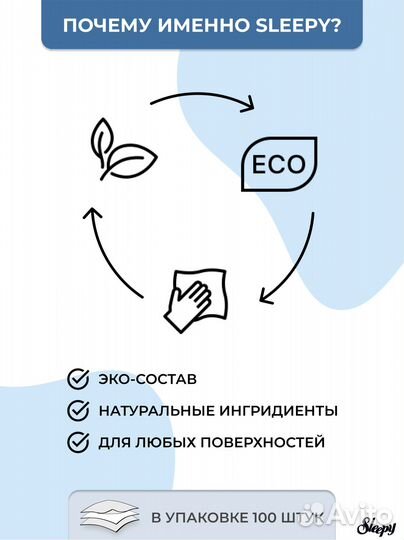 ПОЧЕМУ ИМЕННО SLEEPY?

ECO

ЭКО-СОСТАВ

НАТУРАЛЬНЫЕ ИНГРИДИЕНТЫ

ДЛЯ ЛЮБЫХ ПОВЕРХНОСТЕЙ

В УПАКОВКЕ 100 ШТУК

Avito

Sleepy