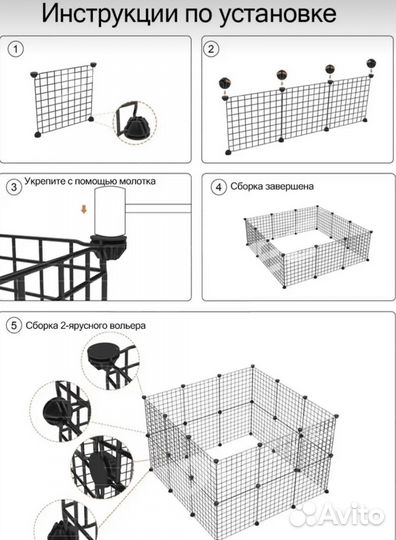 Инструкции по установке

1

2

3 Укрепите с помощью молотка

4 Сборка завершена

5 Сборка 2-ярусного вольера

Avito