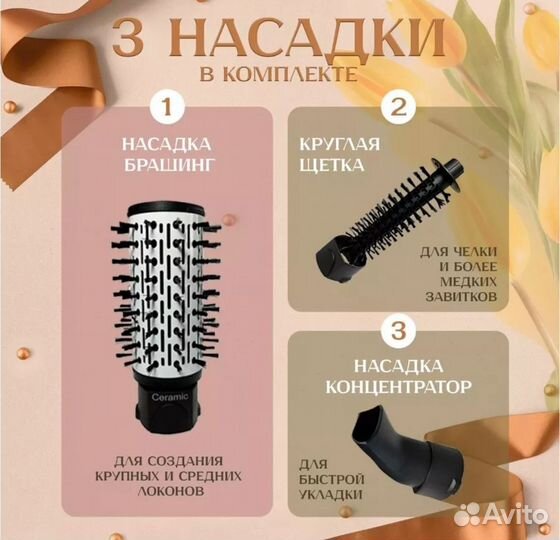 3 НАСАДКИ
В КОМПЛЕКТЕ

1
НАСАДКА
БРАШИНГ

Ceramic

ДЛЯ СОЗДАНИЯ КРУПНЫХ И СРЕДНИХ ЛОКОНОВ

2
КРУГЛАЯ
ЩЕТКА

ДЛЯ ЧЕЛКИ И БОЛЕЕ МЕДКИХ ЗАВИТКОВ

3
НАСАДКА
КОНЦЕНТРАТОР

ДЛЯ БЫСТРОЙ УКЛАДКИ

Avito