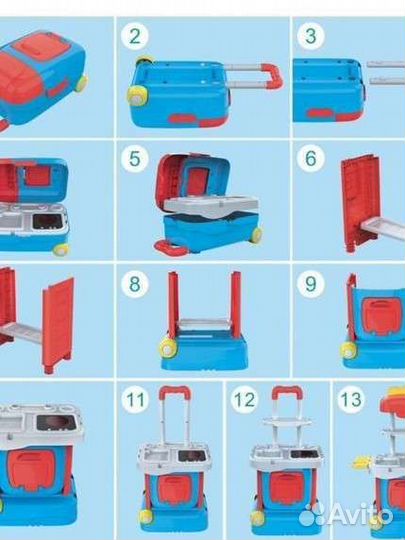 2

3

5

6

8

9

11

12

13

Avito