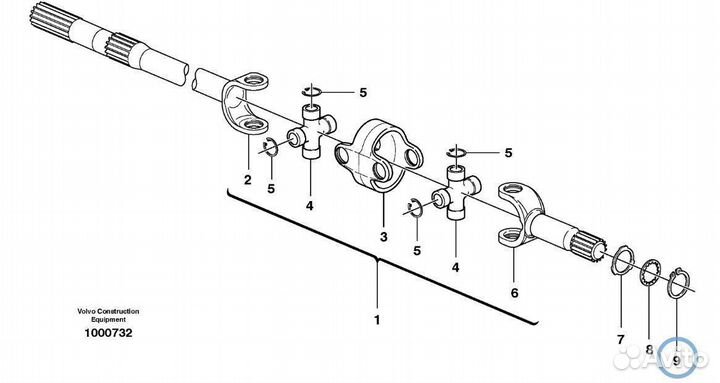 5
5
2
5
4
3
5
4
6
1
7
8
9
Volvo Construction Equipment
1000732
Avito