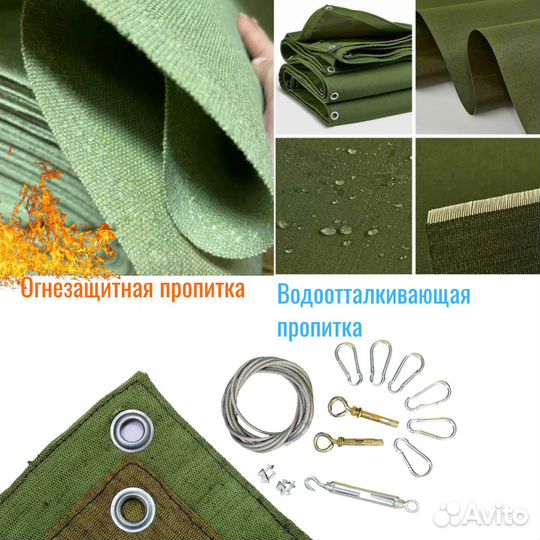 Огнезащитная пропитка

Водоотталкивающая пропитка

Avito