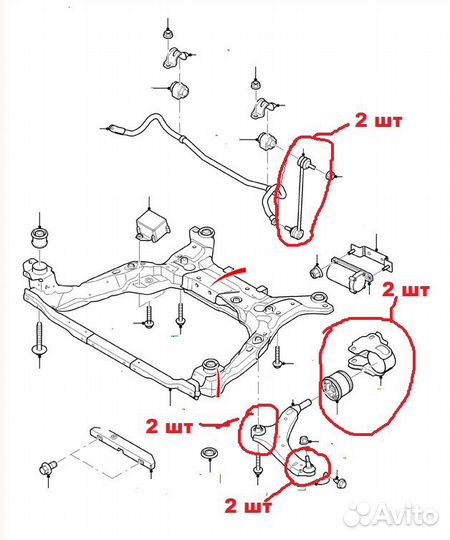 2 шт

2 шт

2 шт

2 шт

Avito