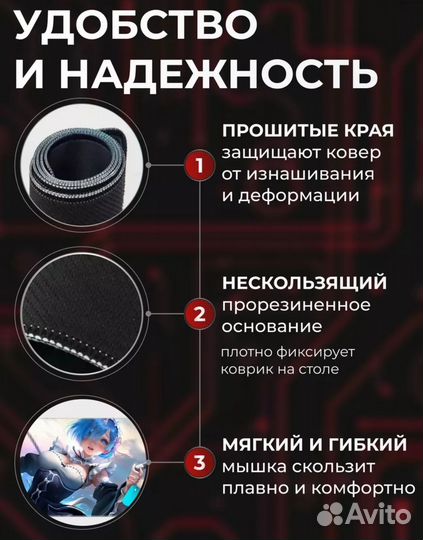 УДОБСТВО И НАДЕЖНОСТЬ

1

ПРОШИТЫЕ КРАЯ
защищают ковер от изнашивания и деформации

2

НЕСКОЛЬЗЯЩИЙ
прорезиненное основание

плотно фиксирует коврик на столе

3

МЯГКИЙ И ГИБКИЙ
мышка скользит плавно и комфортно

Avito