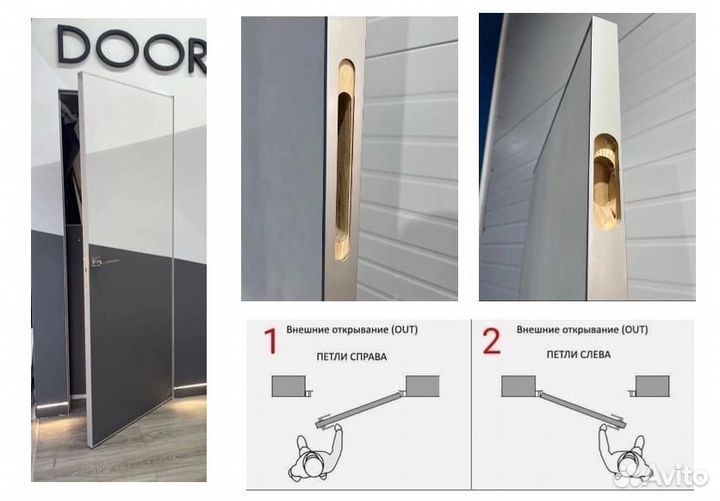 DOOR

1
Внешние открывание (OUT)
ПЕТЛИ СПРАВА

2
Внешние открывание (OUT)
ПЕТЛИ СЛЕВА

Avito