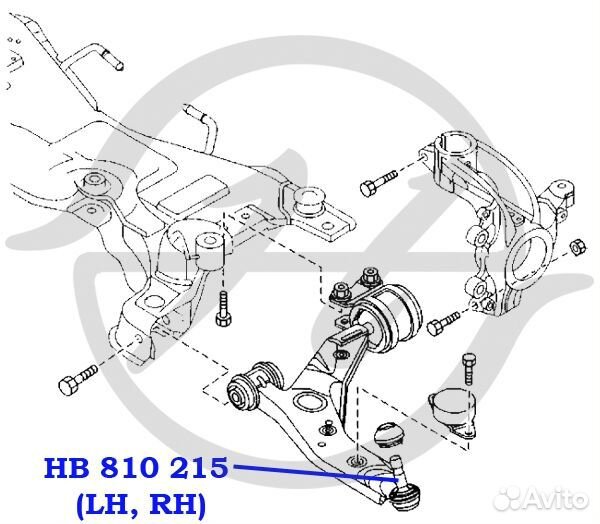 HB 810 215
(LH, RH)

Avito