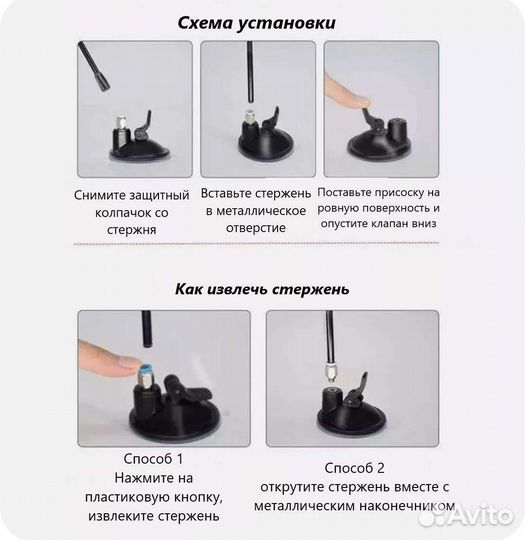 Схема установки

Снимите защитный колпачок со стержня

Вставьте стержень в металлическое отверстие

Поставьте присоску на ровную поверхность и опустите клапан вниз

Как извлечь стержень

Способ 1
Нажмите на пластиковую кнопку, извлеките стержень

Способ 2
открутите стержень вместе с металлическим наконечником

Avito