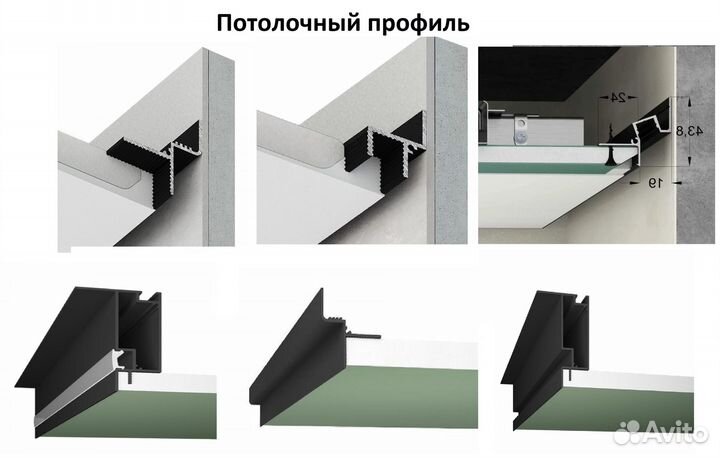 Потолочный профиль

24

43,8

19

Avito