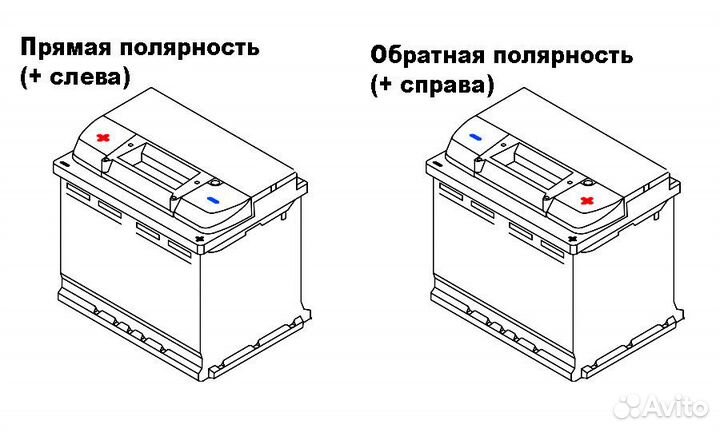 Прямая полярность
(+ слева)

Обратная полярность
(+ справа)

Avito