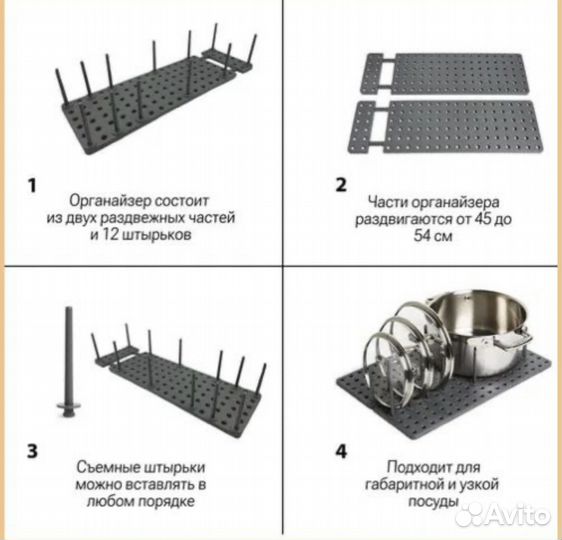 1

Органайзер состоит из двух раздвежных частей и 12 штырьков

2

Части органайзера раздвигаются от 45 до 54 см

3

Съемные штырьки можно вставлять в любом порядке

4

Подходит для габаритной и узкой посуды

Avito