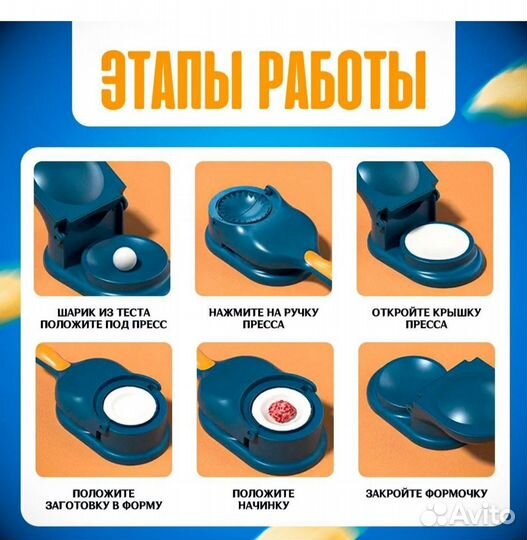 ЭТАПЫ РАБОТЫ

ШАРИК ИЗ ТЕСТА ПОЛОЖИТЕ ПОД ПРЕСС

НАЖМИТЕ НА РУЧКУ ПРЕССА

ОТКРОЙТЕ КРЫШКУ ПРЕССА

ПОЛОЖИТЕ ЗАГОТОВКУ В ФОРМУ

ПОЛОЖИТЕ НАЧИНКУ

ЗАКРОЙТЕ ФОРМОЧКУ

Avito