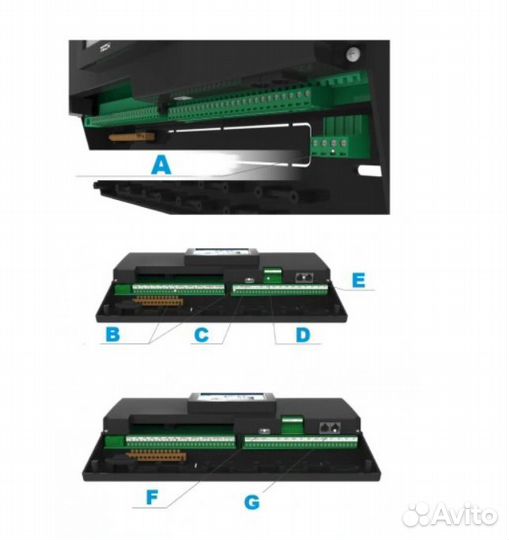 A

E

B C D

F G

Avito